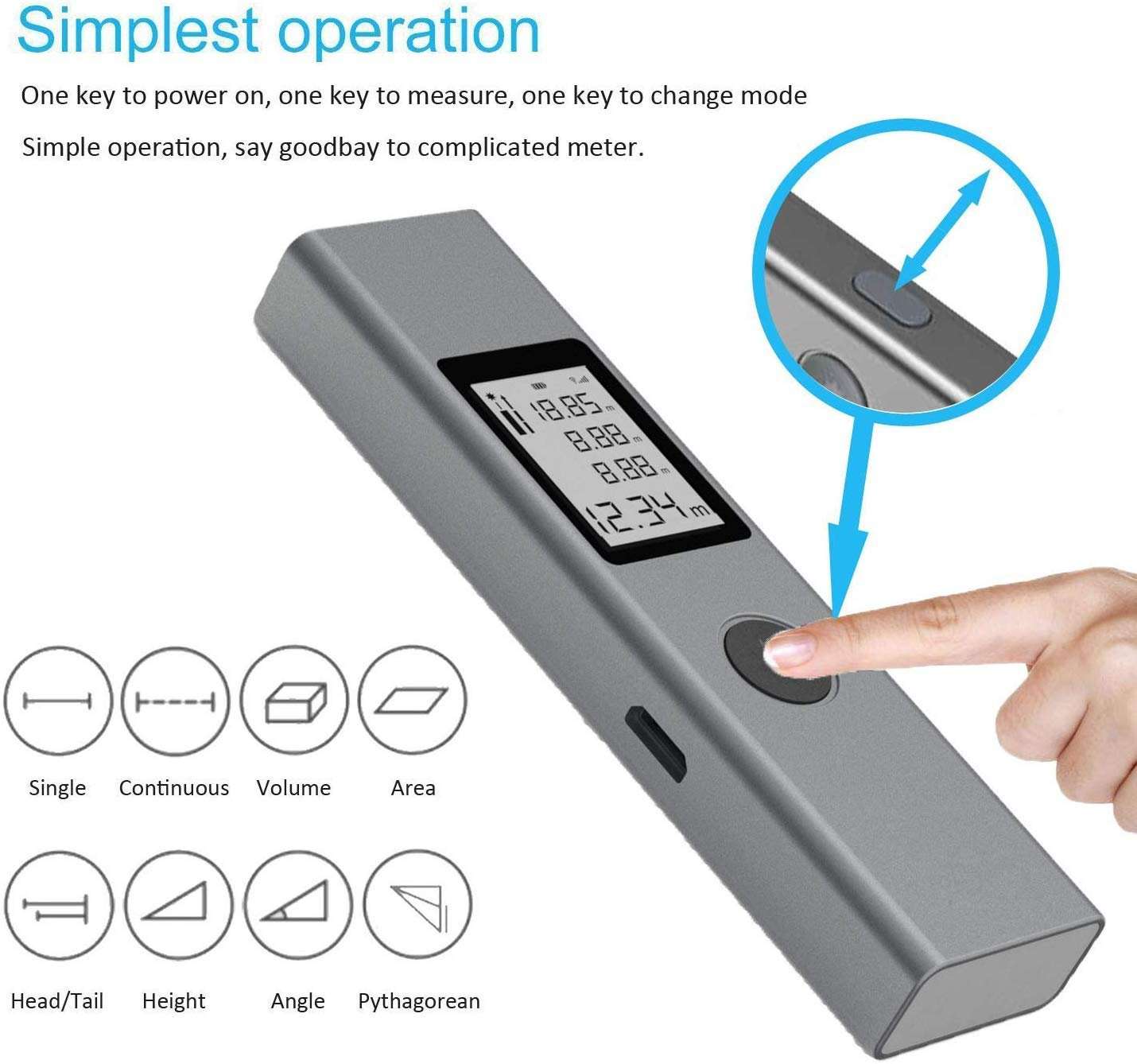 Simplest operation

One key to power on, one key to measure, one key to change mode

Simple operation, say goodbay to complicated meter.

18.85 m
8.88 m
8.88 m
12.34 m

Single
Continuous
Volume
Area

Head/Tail
Height
Angle
Pythagorean